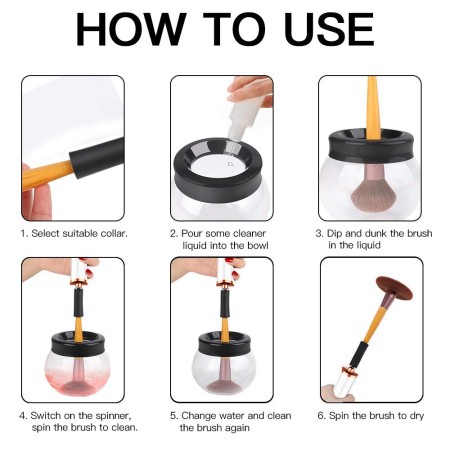 HOW TO USE

1. Select suitable collar.

2. Pour some cleaner liquid into the bowl

3. Dip and dunk the brush in the liquid

4. Switch on the spinner, spin the brush to clean.

5. Change water and clean the brush again

6. Spin the brush to dry