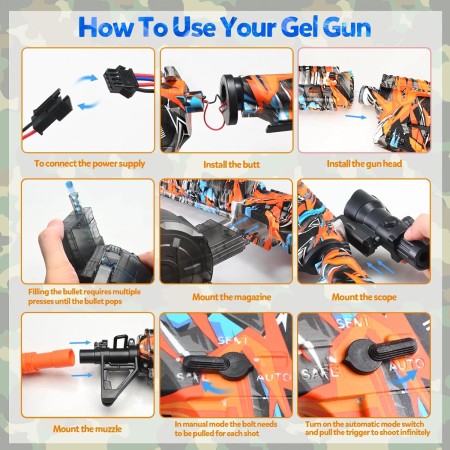 How To Use Your Gel Gun

To connect the power supply

Install the butt

Install the gun head

Filling the bullet requires multiple presses until the bullet pops

Mount the magazine

Mount the scope

Mount the muzzle

SEMI
SAFE
AUTO

In manual mode the bolt needs to be pulled for each shot

SEMI
SAFE
AUTO

Turn on the automatic mode switch and pull the trigger to shoot infinitely