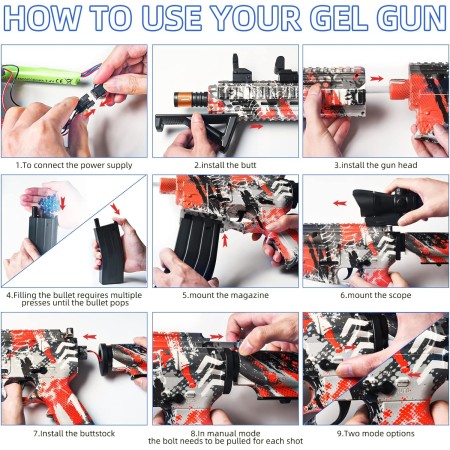 HOW TO USE YOUR GEL GUN

1.To connect the power supply

2.install the butt

3.install the gun head

4.Filling the bullet requires multiple presses until the bullet pops

5.mount the magazine

6.mount the scope

7.Install the buttstock

8.In manual mode the bolt needs to be pulled for each shot

9.Two mode options