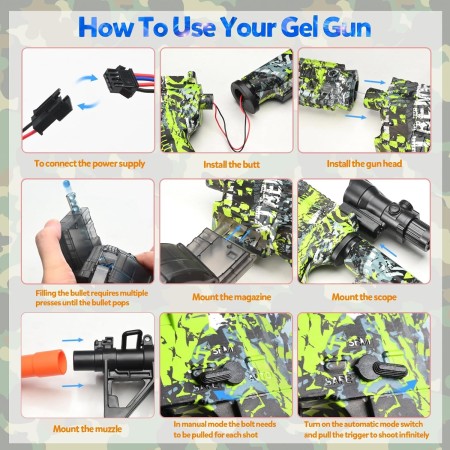 How To Use Your Gel Gun

To connect the power supply

Install the butt

Install the gun head

Filling the bullet requires multiple presses until the bullet pops

Mount the magazine

Mount the scope

Mount the muzzle

SEMI
SAFE
AUTO

In manual mode the bolt needs to be pulled for each shot

SEMI
SAFE

Turn on the automatic mode switch and pull the trigger to shoot infinitely