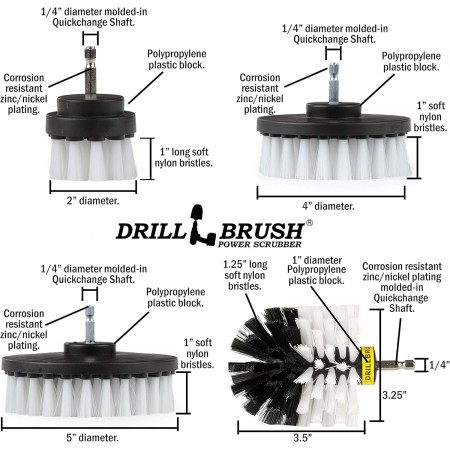 1/4" diameter molded-in Quickchange Shaft.

Corrosion resistant zinc/nickel plating.

Polypropylene plastic block.

1" long soft nylon bristles.

2" diameter.

1/4" diameter molded-in Quickchange Shaft.

Corrosion resistant zinc/nickel plating.

Polypropylene plastic block.

1" soft nylon bristles.

4" diameter.

DRILL BRUSH®
POWER SCRUBBER

1/4" diameter molded-in Quickchange Shaft.

Corrosion resistant zinc/nickel plating.

Polypropylene plastic block.

1" soft nylon bristles.

5" diameter.

1.25" long soft nylon bristles.

1" diameter Polypropylene plastic block.

Corrosion resistant zinc/nickel plating molded-in Quickchange Shaft.

DRILLBRU

1/4"

3.25"

3.5"