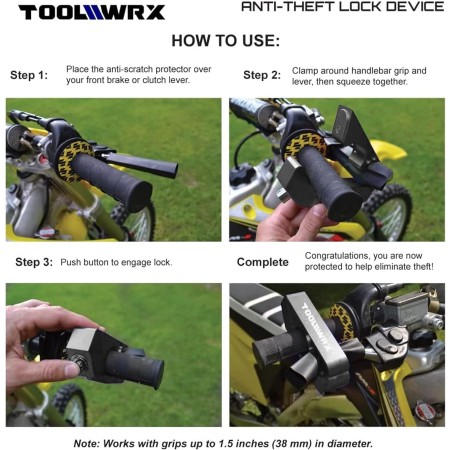 TOOLWRX

ANTI-THEFT LOCK DEVICE

HOW TO USE:

Step 1: Place the anti-scratch protector over your front brake or clutch lever.

Step 2: Clamp around handlebar grip and lever, then squeeze together.

Step 3: Push button to engage lock.

Complete Congratulations, you are now protected to help eliminate theft!

TOOLWRX

Note: Works with grips up to 1.5 inches (38 mm) in diameter.