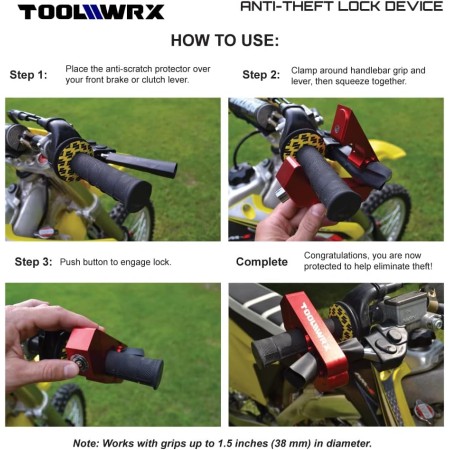 TOOLWRX

ANTI-THEFT LOCK DEVICE

HOW TO USE:

Step 1: Place the anti-scratch protector over your front brake or clutch lever.

Step 2: Clamp around handlebar grip and lever, then squeeze together.

Step 3: Push button to engage lock.

Complete Congratulations, you are now protected to help eliminate theft!

TOOLWRX

Note: Works with grips up to 1.5 inches (38 mm) in diameter.