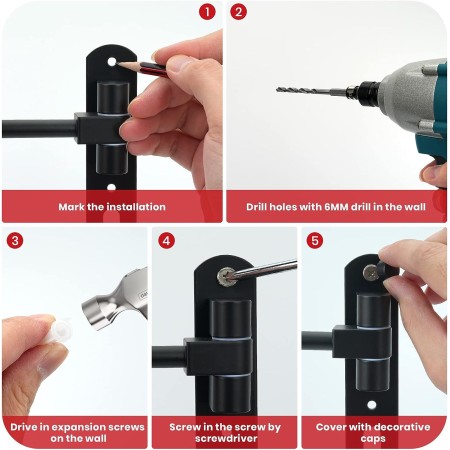 1

Mark the installation

2

Drill holes with 6MM drill in the wall

3

Drive in expansion screws on the wall

4

Screw in the screw by screwdriver

5

Cover with decorative caps