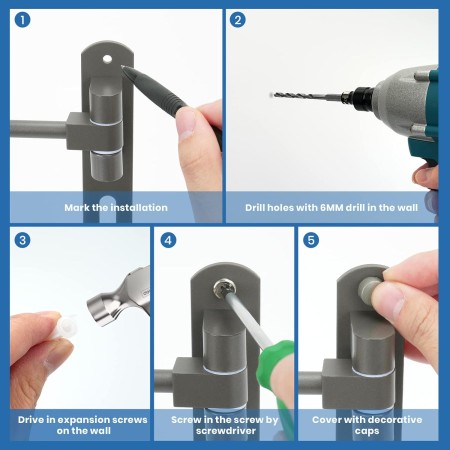 1
Mark the installation

2
Drill holes with 6MM drill in the wall

3
Drive in expansion screws on the wall

4
Screw in the screw by screwdriver

5
Cover with decorative caps