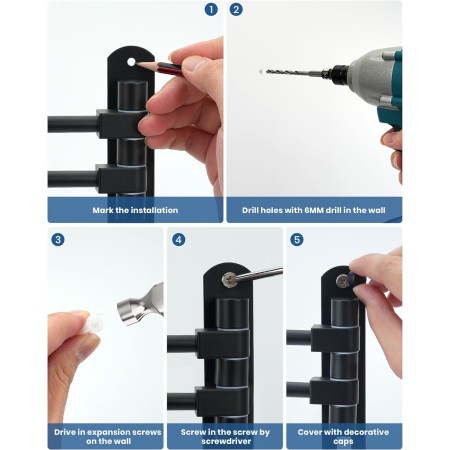 1

Mark the installation

2

Drill holes with 6MM drill in the wall

3

Drive in expansion screws on the wall

4

Screw in the screw by screwdriver

5

Cover with decorative caps