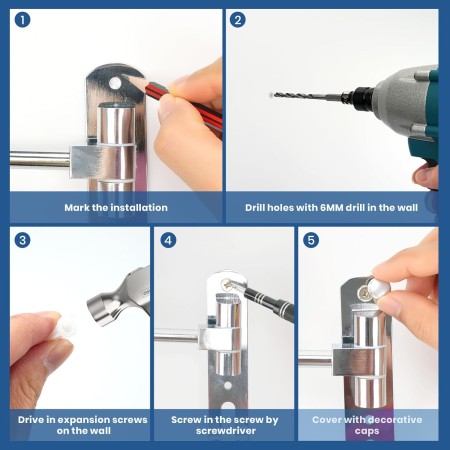 1

Mark the installation

2

Drill holes with 6MM drill in the wall

3

Drive in expansion screws on the wall

4

Screw in the screw by screwdriver

5

Cover with decorative caps