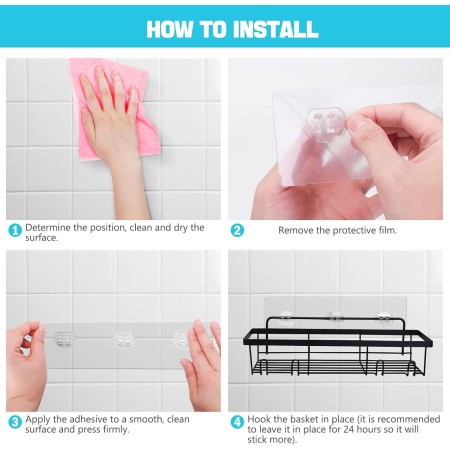 HOW TO INSTALL

1 Determine the position, clean and dry the surface.

2 Remove the protective film.

3 Apply the adhesive to a smooth, clean surface and press firmly.

4 Hook the basket in place (it is recommended to leave it in place for 24 hours so it will stick more).