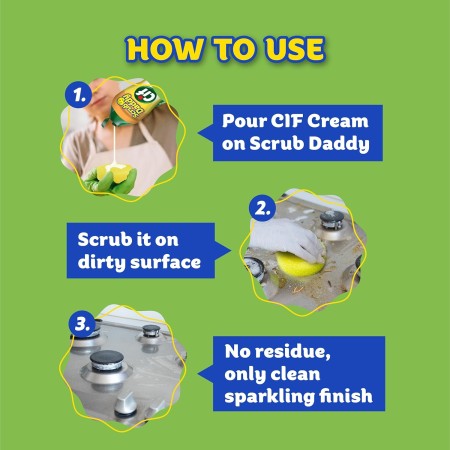 HOW TO USE

1.

Cif
Scrub Daddy

Pour CIF Cream on Scrub Daddy

2.

Scrub it on dirty surface

3.

No residue, only clean sparkling finish