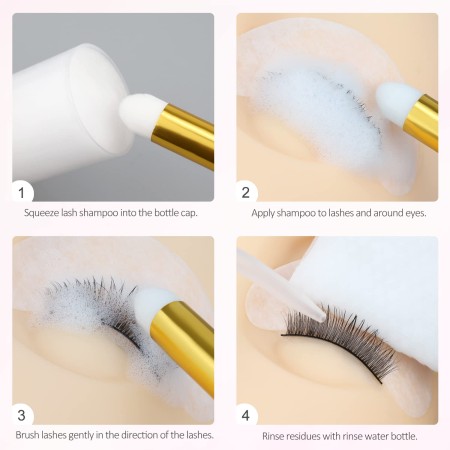 1
Squeeze lash shampoo into the bottle cap.

2
Apply shampoo to lashes and around eyes.

3
Brush lashes gently in the direction of the lashes.

4
Rinse residues with rinse water bottle.