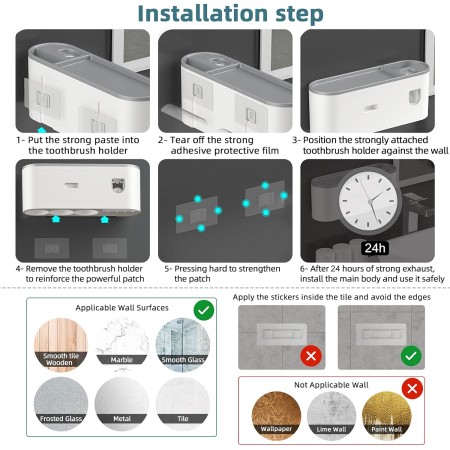 Installation step

1- Put the strong paste into the toothbrush holder

2- Tear off the strong adhesive protective film

3- Position the strongly attached toothbrush holder against the wall

4- Remove the toothbrush holder to reinforce the powerful patch

5- Pressing hard to strengthen the patch

24h

6- After 24 hours of strong exhaust, install the main body and use it safely

Applicable Wall Surfaces

Smooth tile Wooden

Marble

Smooth Glass

Frosted Glass

Metal

Tile

Apply the stickers inside the tile and avoid the edges

Not Applicable Wall

Wallpaper

Lime Wall

Paint Wall