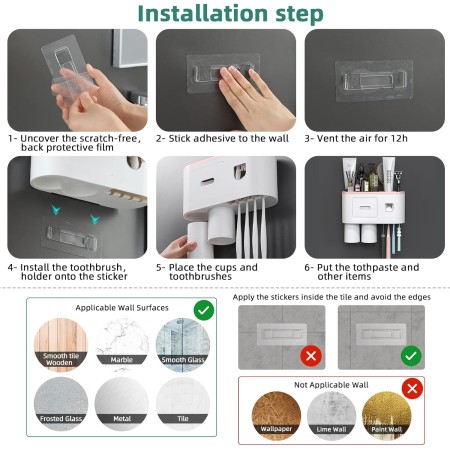 Installation step

1- Uncover the scratch-free, back protective film

2- Stick adhesive to the wall

3- Vent the air for 12h

4- Install the toothbrush, holder onto the sticker

5- Place the cups and toothbrushes

6- Put the tothpaste and other items

Applicable Wall Surfaces

Smooth tile Wooden

Marble

Smooth Glass

Frosted Glass

Metal

Tile

Apply the stickers inside the tile and avoid the edges

Not Applicable Wall

Wallpaper

Lime Wall

Paint Wall