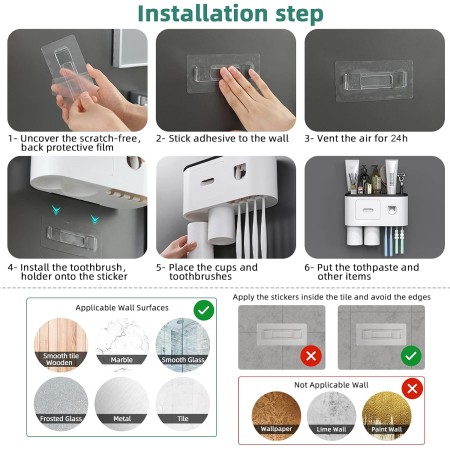 Installation step

1- Uncover the scratch-free, back protective film

2- Stick adhesive to the wall

3- Vent the air for 24h

4- Install the toothbrush, holder onto the sticker

5- Place the cups and toothbrushes

6- Put the tothpaste and other items

Applicable Wall Surfaces

Smooth tile Wooden

Marble

Smooth Glass

Frosted Glass

Metal

Tile

Apply the stickers inside the tile and avoid the edges

Not Applicable Wall

Wallpaper

Lime Wall

Paint Wall