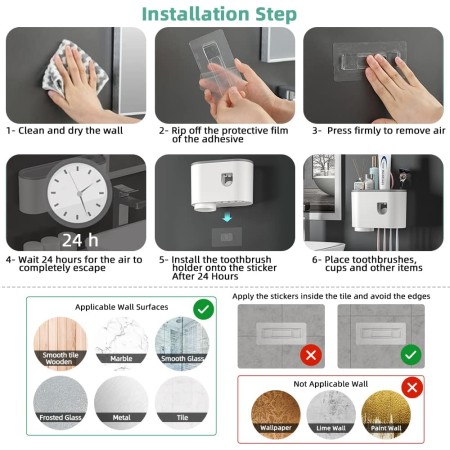 Installation Step

1- Clean and dry the wall

2- Rip off the protective film of the adhesive

3- Press firmly to remove air

24 h

4- Wait 24 hours for the air to completely escape

5- Install the toothbrush holder onto the sticker After 24 Hours

6- Place toothbrushes, cups and other items

Applicable Wall Surfaces

Smooth tile Wooden

Marble

Smooth Glass

Frosted Glass

Metal

Tile

Apply the stickers inside the tile and avoid the edges

Not Applicable Wall

Wallpaper

Lime Wall

Paint Wall