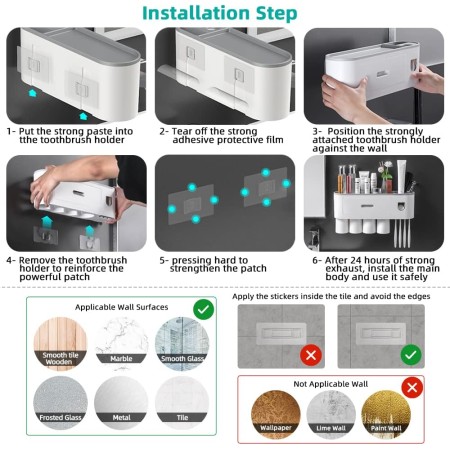 Installation Step

1- Put the strong paste into tthe toothbrush holder

2- Tear off the strong adhesive protective film

3- Position the strongly attached toothbrush holder against the wall

4- Remove the toothbrush holder to reinforce the powerful patch

5- pressing hard to strengthen the patch

6- After 24 hours of strong exhaust, install the main body and use it safely

Applicable Wall Surfaces

Smooth tile Wooden

Marble

Smooth Glass

Frosted Glass

Metal

Tile

Apply the stickers inside the tile and avoid the edges

Not Applicable Wall

Wallpaper

Lime Wall

Paint Wall