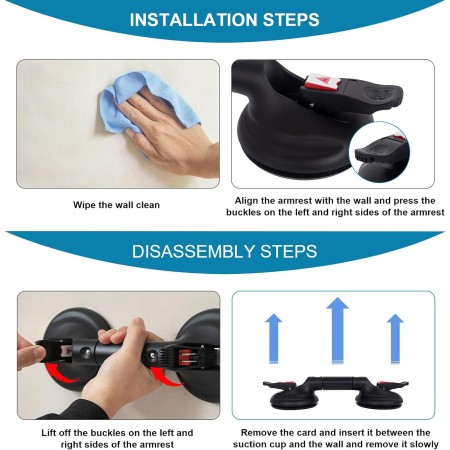 INSTALLATION STEPS

Wipe the wall clean

Align the armrest with the wall and press the buckles on the left and right sides of the armrest

DISASSEMBLY STEPS

Lift off the buckles on the left and right sides of the armrest

Remove the card and insert it between the suction cup and the wall and remove it slowly