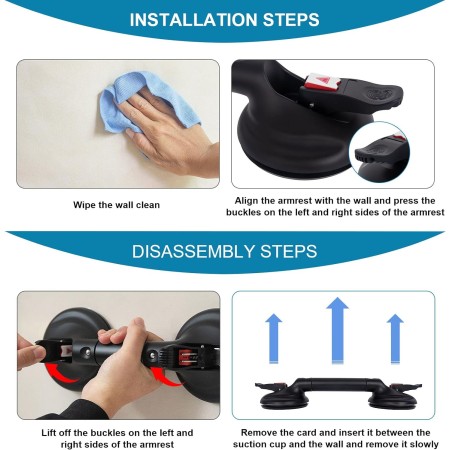 INSTALLATION STEPS

Wipe the wall clean

Align the armrest with the wall and press the buckles on the left and right sides of the armrest

DISASSEMBLY STEPS

Lift off the buckles on the left and right sides of the armrest

Remove the card and insert it between the suction cup and the wall and remove it slowly