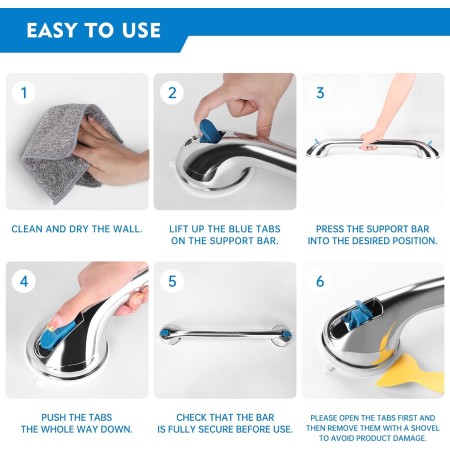 EASY TO USE

1

CLEAN AND DRY THE WALL.

2

LIFT UP THE BLUE TABS ON THE SUPPORT BAR.

3

PRESS THE SUPPORT BAR INTO THE DESIRED POSITION.

4

PUSH THE TABS THE WHOLE WAY DOWN.

5

CHECK THAT THE BAR IS FULLY SECURE BEFORE USE.

6

PLEASE OPEN THE TABS FIRST AND THEN REMOVE THEM WITH A SHOVEL TO AVOID PRODUCT DAMAGE.