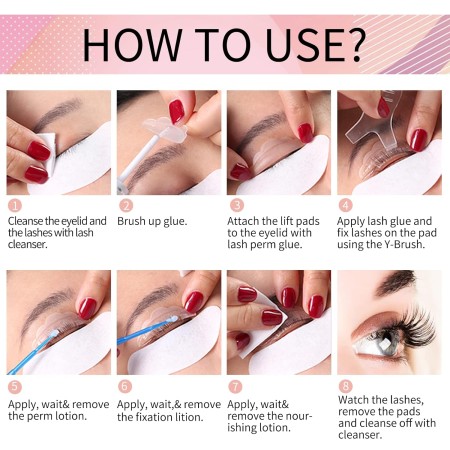 HOW TO USE?

1
Cleanse the eyelid and the lashes with lash cleanser.

2
Brush up glue.

3
Attach the lift pads to the eyelid with lash perm glue.

4
Apply lash glue and fix lashes on the pad using the Y-Brush.

5
Apply, wait& remove the perm lotion.

6
Apply, wait,& remove the fixation lition.

7
Apply, wait& remove the nourishing lotion.

8
Watch the lashes, remove the pads and cleanse off with cleanser.