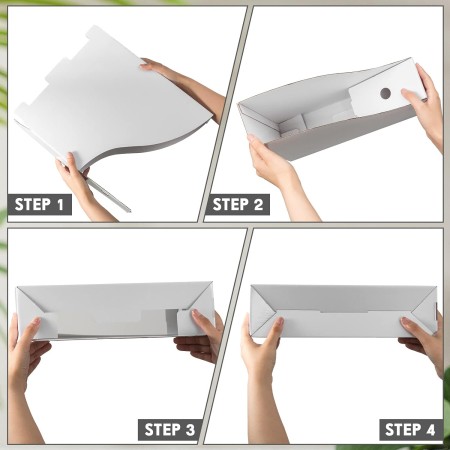 STEP 1

STEP 2

STEP 3

STEP 4