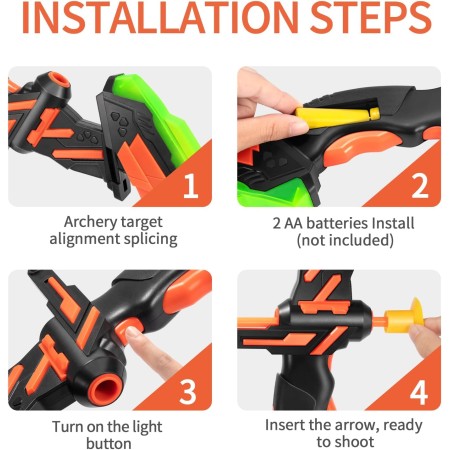 INSTALLATION STEPS

1

Archery target alignment splicing

2

2 AA batteries Install (not included)

3

Turn on the light button

4

Insert the arrow, ready to shoot